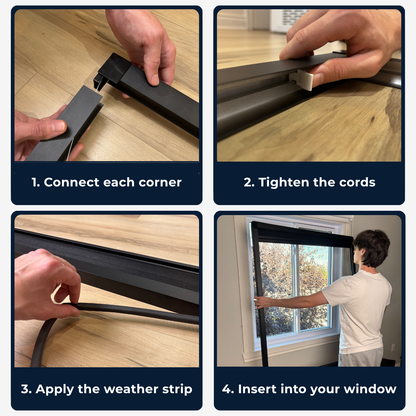 1. Connect each corner

2. Tighten the cords

3. Apply the weather strip

4. Insert into your window